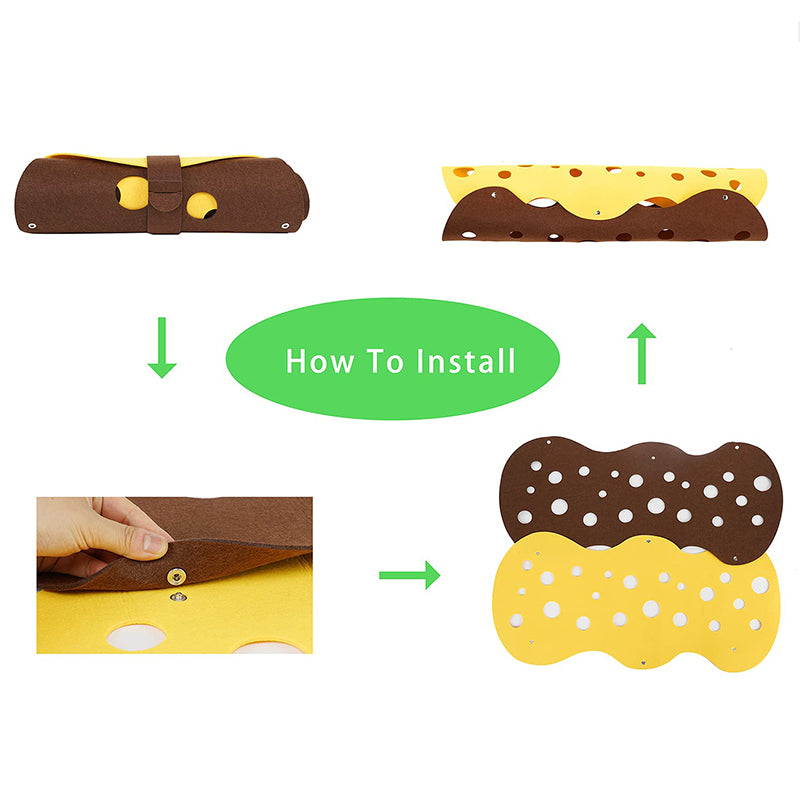 How To Install